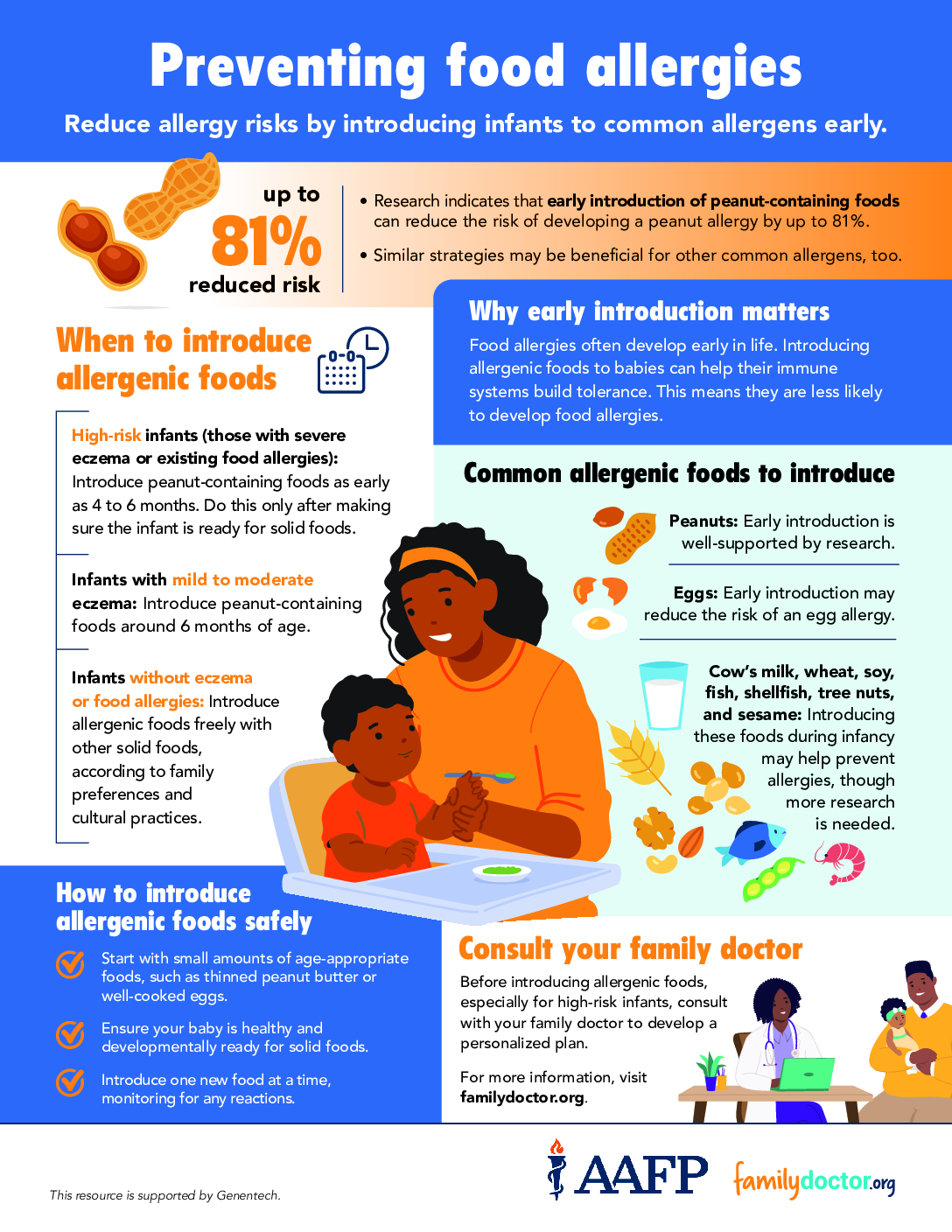 Preventing food allergies

Reduce allergy risks by introducing infants to common allergens early.

up to
81%
reduced risk

• Research indicates that early introduction of peanut-containing foods can reduce the risk of developing a peanut allergy by up to 81%.

• Similar strategies may be beneficial for other common allergens, too.

When to introduce allergenic foods

High-risk infants (those with severe eczema or existing food allergies): Introduce peanut-containing foods as early as 4 to 6 months. Do this only after making sure the infant is ready for solid foods.

Infants with mild to moderate eczema: Introduce peanut-containing foods around 6 months of age.

Infants without eczema or food allergies: Introduce allergenic foods freely with other solid foods, according to family preferences and cultural practices.

Why early introduction matters

Food allergies often develop early in life. Introducing allergenic foods to babies can help their immune systems build tolerance. This means they are less likely to develop food allergies.

Common allergenic foods to introduce

Peanuts: Early introduction is well-supported by research.

Eggs: Early introduction may reduce the risk of an egg allergy.

Cow's milk, wheat, soy, fish, shellfish, tree nuts, and sesame: Introducing these foods during infancy may help prevent allergies, though more research is needed.

How to introduce allergenic foods safely

Start with small amounts of age-appropriate foods, such as thinned peanut butter or well-cooked eggs.

Ensure your baby is healthy and developmentally ready for solid foods.

Introduce one new food at a time, monitoring for any reactions.

Consult your family doctor

Before introducing allergenic foods, especially for high-risk infants, consult with your family doctor to develop a personalized plan.

For more information, visit familydoctor.org.

This resource is supported by Genentech.

AAFP

familydoctor.org