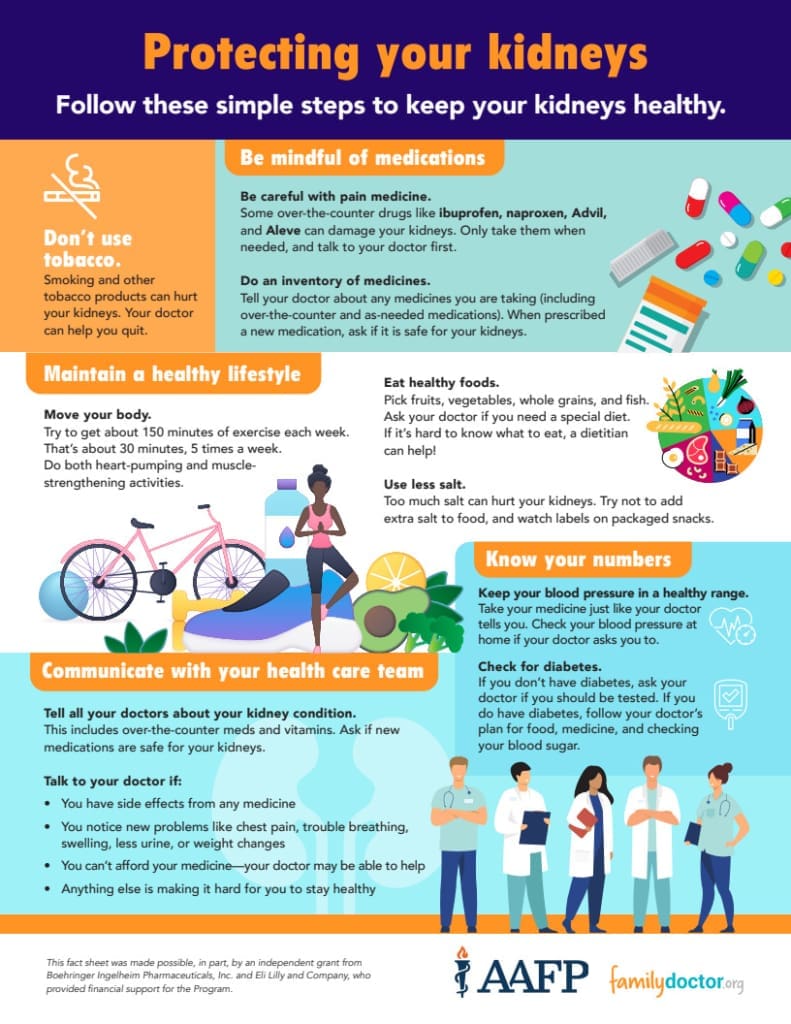 Protecting your kidneys

Follow these simple steps to keep your kidneys healthy.

Don't use tobacco.
Smoking and other tobacco products can hurt your kidneys. Your doctor can help you quit.

Be mindful of medications

Be careful with pain medicine.
Some over-the-counter drugs like ibuprofen, naproxen, Advil, and Aleve can damage your kidneys. Only take them when needed, and talk to your doctor first.

Do an inventory of medicines.
Tell your doctor about any medicines you are taking (including over-the-counter and as-needed medications). When prescribed a new medication, ask if it is safe for your kidneys.

Maintain a healthy lifestyle

Move your body.
Try to get about 150 minutes of exercise each week. That's about 30 minutes, 5 times a week. Do both heart-pumping and muscle-strengthening activities.

Eat healthy foods.
Pick fruits, vegetables, whole grains, and fish. Ask your doctor if you need a special diet. If it's hard to know what to eat, a dietitian can help!

Use less salt.
Too much salt can hurt your kidneys. Try not to add extra salt to food, and watch labels on packaged snacks.

Know your numbers

Keep your blood pressure in a healthy range.
Take your medicine just like your doctor tells you. Check your blood pressure at home if your doctor asks you to.

Check for diabetes.
If you don't have diabetes, ask your doctor if you should be tested. If you do have diabetes, follow your doctor's plan for food, medicine, and checking your blood sugar.

Communicate with your health care team

Tell all your doctors about your kidney condition.
This includes over-the-counter meds and vitamins. Ask if new medications are safe for your kidneys.

Talk to your doctor if:
• You have side effects from any medicine
• You notice new problems like chest pain, trouble breathing, swelling, less urine, or weight changes
• You can't afford your medicine—your doctor may be able to help
• Anything else is making it hard for you to stay healthy

This fact sheet was made possible, in part, by an independent grant from Boehringer Ingelheim Pharmaceuticals, Inc. and Eli Lilly and Company, who provided financial support for the Program.

AAFP familydoctor.org