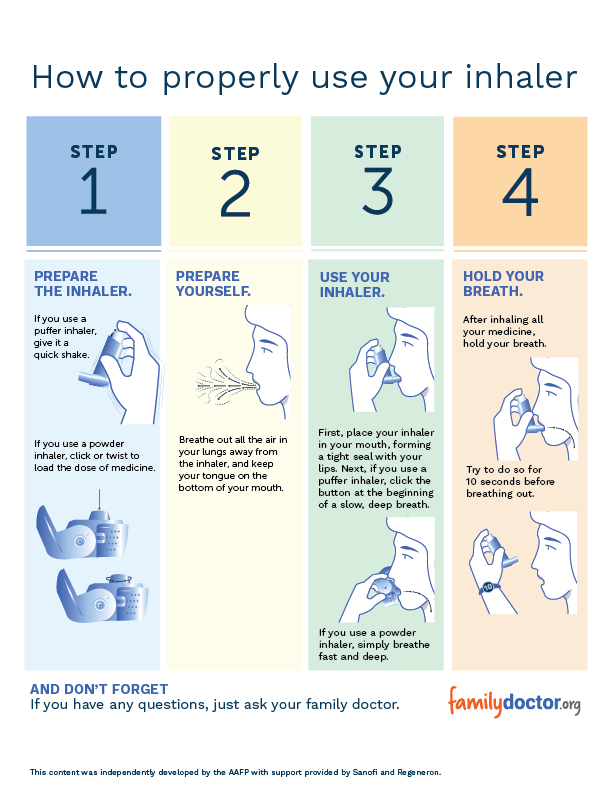 How to properly use your inhaler

STEP
1

PREPARE THE INHALER.

If you use a puffer inhaler, give it a quick shake.

If you use a powder inhaler, click or twist to load the dose of medicine.

STEP
2

PREPARE YOURSELF.

Breathe out all the air in your lungs away from the inhaler, and keep your tongue on the bottom of your mouth.

STEP
3

USE YOUR INHALER.

First, place your inhaler in your mouth, forming a tight seal with your lips. Next, if you use a puffer inhaler, click the button at the beginning of a slow, deep breath.

If you use a powder inhaler, simply breathe fast and deep.

STEP
4

HOLD YOUR BREATH.

After inhaling all your medicine, hold your breath.

Try to do so for 10 seconds before breathing out.

10

AND DON'T FORGET
If you have any questions, just ask your family doctor.

familydoctor.org

This content was independently developed by the AAFP with support provided by Sanofi and Regeneron.